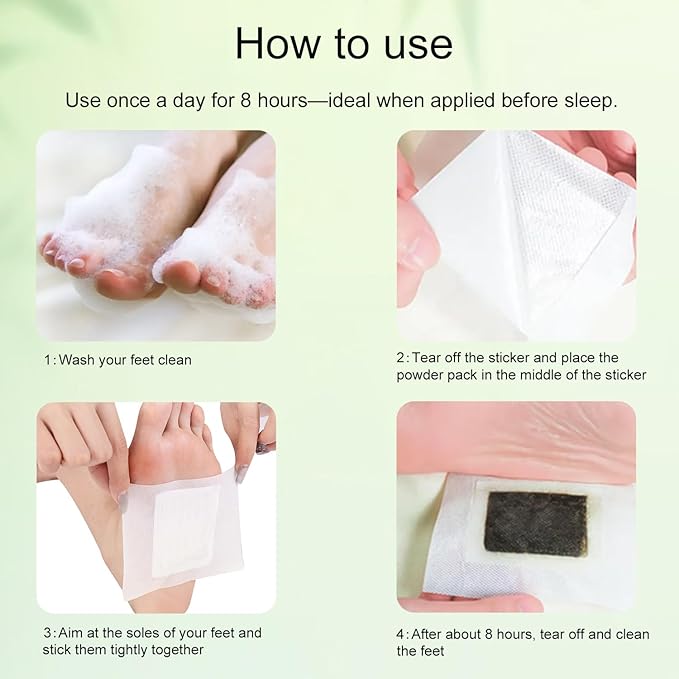 How to use

Use once a day for 8 hours—ideal when applied before sleep.

1: Wash your feet clean

2: Tear off the sticker and place the powder pack in the middle of the sticker

3: Aim at the soles of your feet and stick them tightly together

4: After about 8 hours, tear off and clean the feet