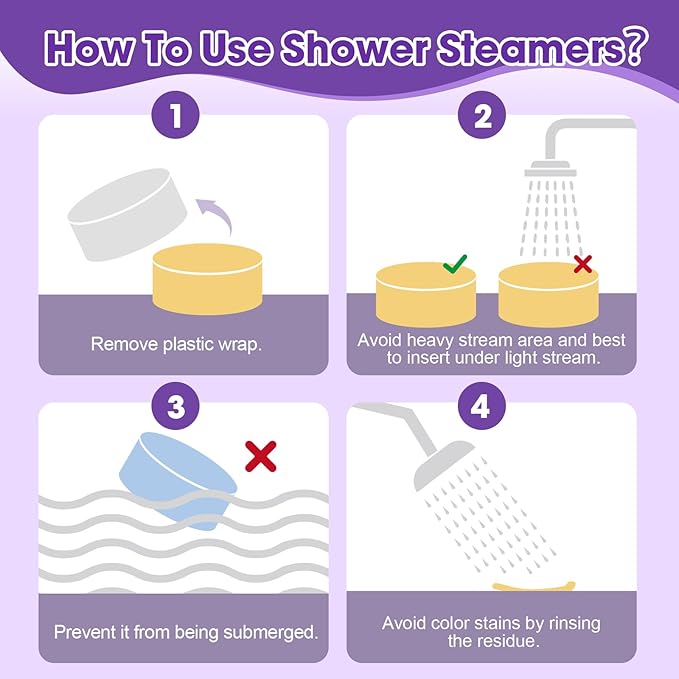 How To Use Shower Steamers?

1

Remove plastic wrap.

2

Avoid heavy stream area and best to insert under light stream.

3

Prevent it from being submerged.

4

Avoid color stains by rinsing the residue.